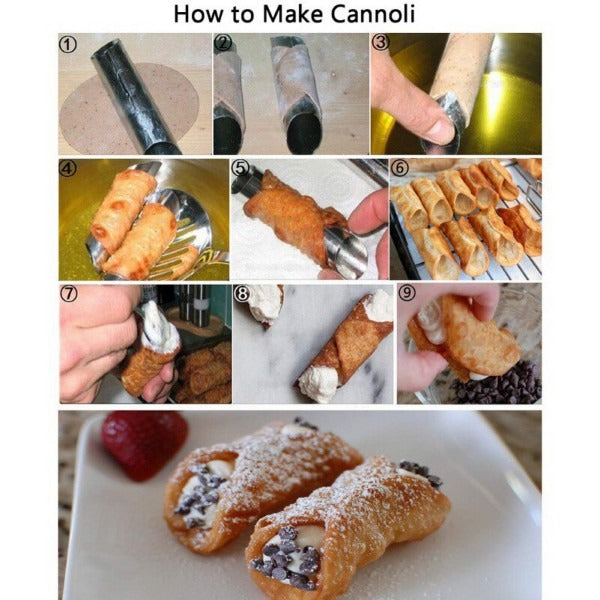 How to Make Cannoli

①

②

③

④

⑤

⑥

⑦

⑧

⑨