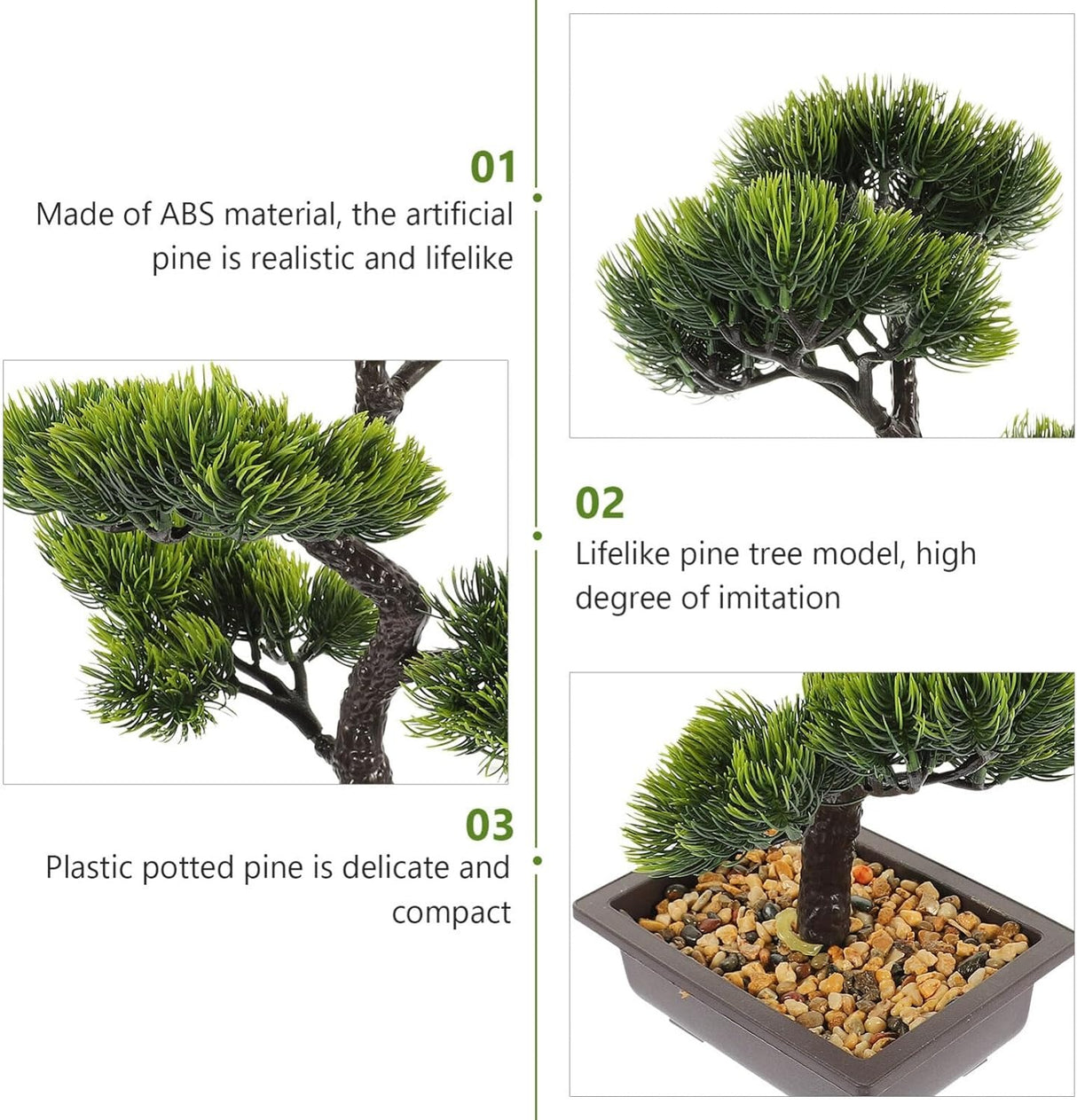 01
Made of ABS material, the artificial pine is realistic and lifelike

02
Lifelike pine tree model, high degree of imitation

03
Plastic potted pine is delicate and compact