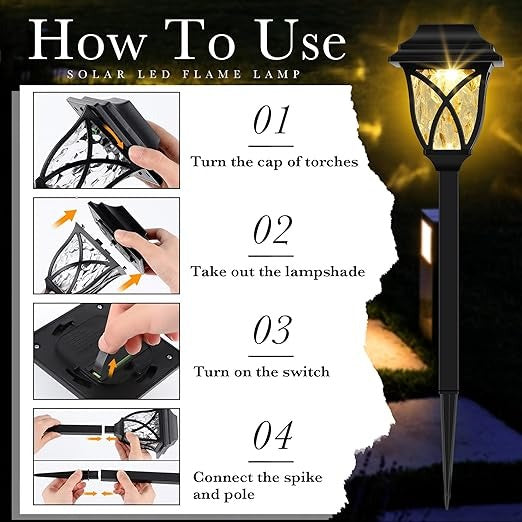 How To Use
SOLAR LED FLAME LAMP

01
Turn the cap of torches

02
Take out the lampshade

03
Turn on the switch

04
Connect the spike and pole