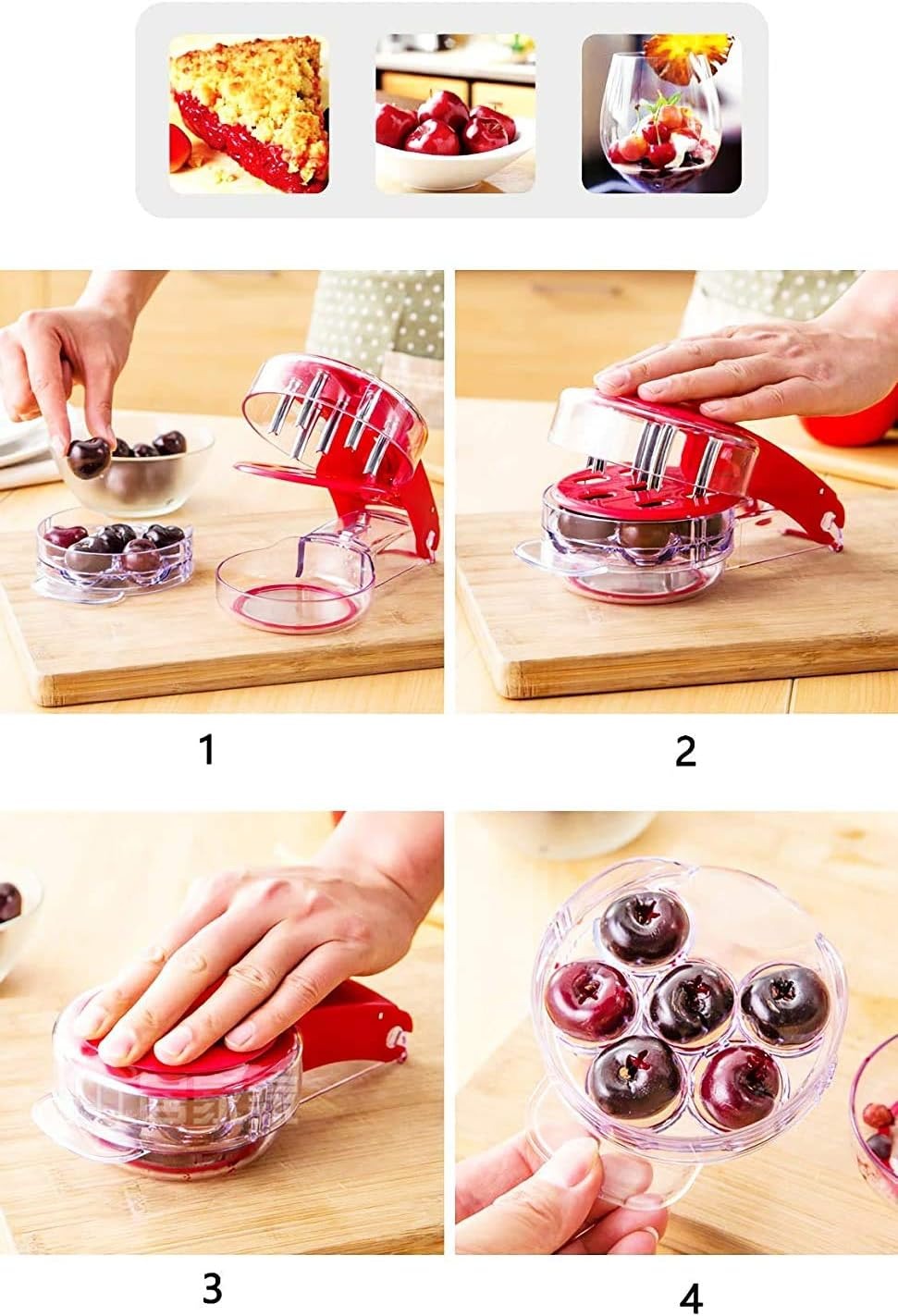 1

2

3

4